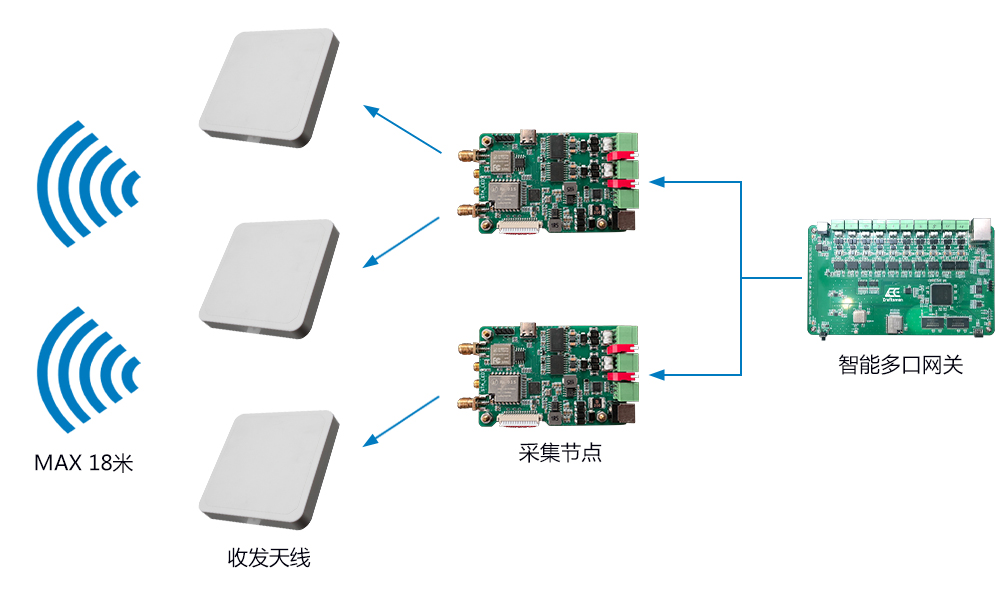 MAX 18米

收发天线

采集节点

智能多口网关